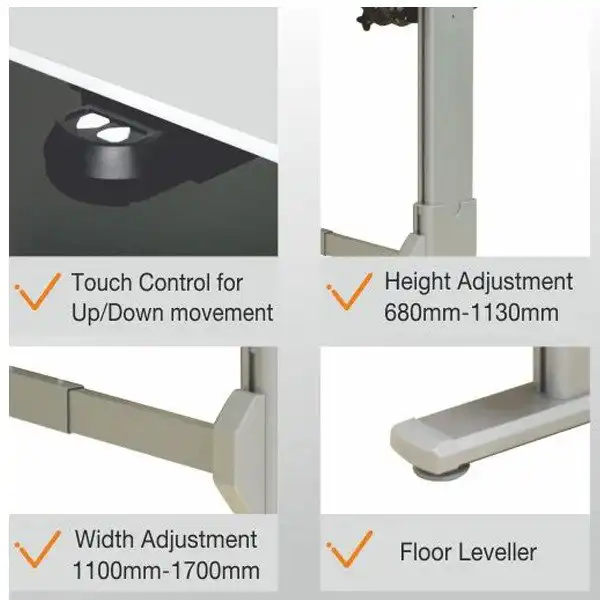 Touch Control for Up/Down movement

Height Adjustment 680mm-1130mm

Width Adjustment 1100mm-1700mm

Floor Leveller